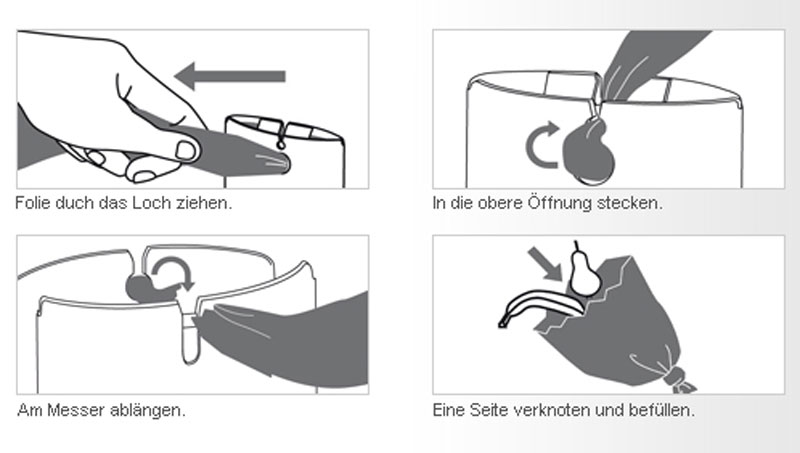 Folie duch das Loch ziehen.

In die obere Öffnung stecken.

Am Messer ablängen.

Eine Seite verknoten und befüllen.